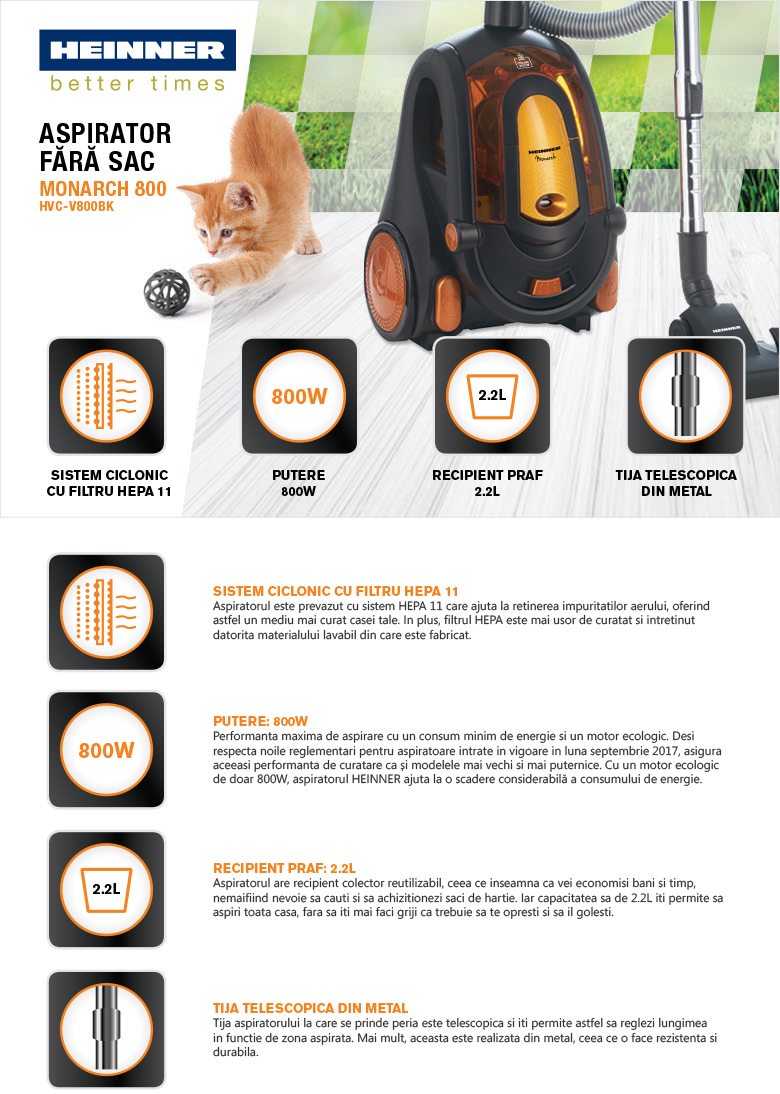 HEINNER
better times

ASPIRATOR FĂRĂ SAC
MONARCH 800
HVC-V800BK

HEINNER
Monarch

HEINNER

800W

2.2L

SISTEM CICLONIC CU FILTRU HEPA 11

PUTERE
800W

RECIPIENT PRAF
2.2L

TIJA TELESCOPICA DIN METAL

SISTEM CICLONIC CU FILTRU HEPA 11
Aspiratorul este prevazut cu sistem HEPA 11 care ajuta la retinerea impuritatilor aerului, oferind astfel un mediu mai curat casei tale. In plus, filtrul HEPA este mai usor de curatat si intretinut datorita materialului lavabil din care este fabricat.

800W

PUTERE: 800W
Performanta maxima de aspirare cu un consum minim de energie si un motor ecologic. Desi respecta noile reglementari pentru aspiratoare intrate in vigoare in luna septembrie 2017, asigura aceeasi performanta de curatare ca și modelele mai vechi si mai puternice. Cu un motor ecologic de doar 800W, aspiratorul HEINNER ajuta la o scadere considerabilă a consumului de energie.

2.2L

RECIPIENT PRAF: 2.2L
Aspiratorul are recipient colector reutilizabil, ceea ce inseamna ca vei economisi bani si timp, nemaifiind nevoie sa cauti si sa achizitionezi saci de hartie. Iar capacitatea sa de 2.2L iti permite sa aspiri toata casa, fara sa iti mai faci griji ca trebuie sa te opresti si sa il golesti.

TIJA TELESCOPICA DIN METAL
Tija aspiratorului la care se prinde peria este telescopica si iti permite astfel sa reglezi lungimea in functie de zona aspirata. Mai mult, aceasta este realizata din metal, ceea ce o face rezistenta si durabila.