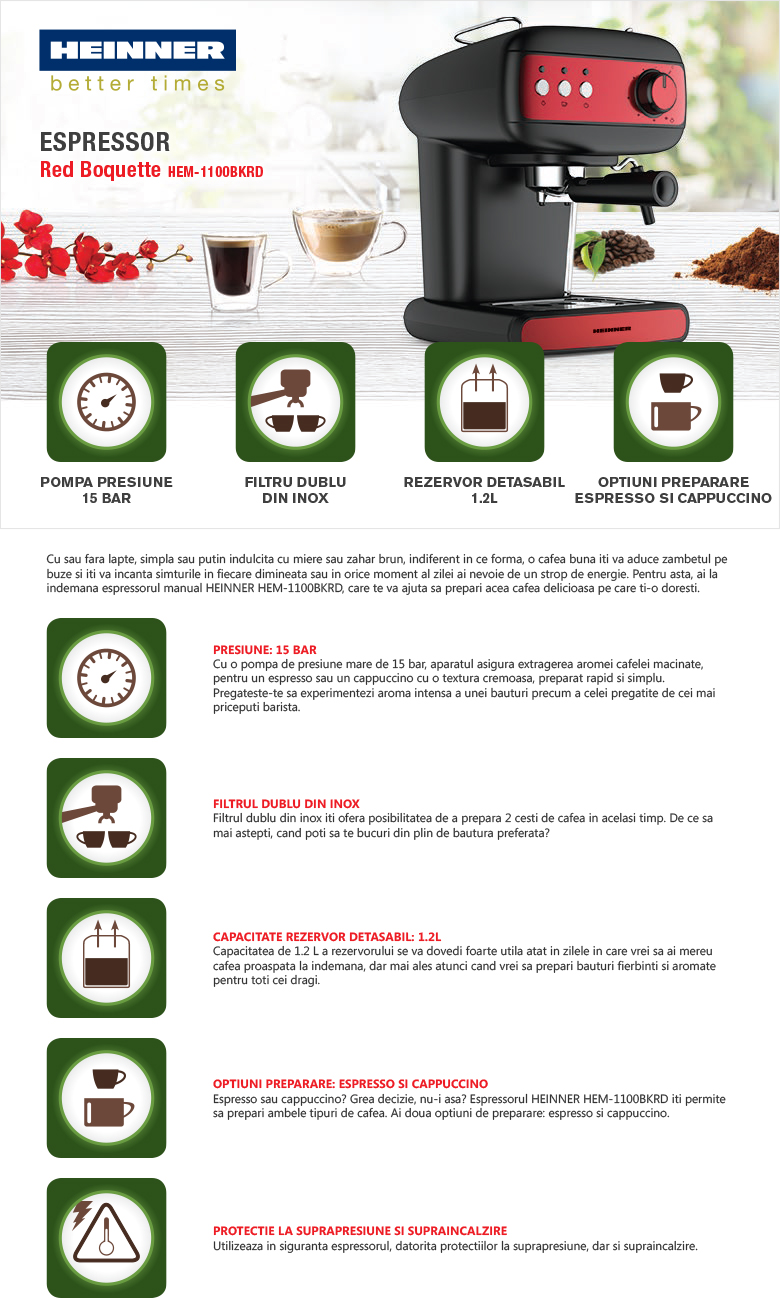 HEINNER
better times

ESPRESSOR
Red Boquette HEM-1100BKRD

HEINNER

POMPA PRESIUNE 15 BAR

FILTRU DUBLU DIN INOX

REZERVOR DETASABIL 1.2L

OPTIUNI PREPARARE ESPRESSO SI CAPPUCCINO

Cu sau fara lapte, simpla sau putin indulcita cu miere sau zahar brun, indiferent in ce forma, o cafea buna iti va aduce zambetul pe buze si iti va incanta simturile in fiecare dimineata sau in orice moment al zilei ai nevoie de un strop de energie. Pentru asta, ai la indemana espressorul manual HEINNER HEM-1100BKRD, care te va ajuta sa prepari acea cafea delicioasa pe care ti-o doresti.

PRESIUNE: 15 BAR
Cu o pompa de presiune mare de 15 bar, aparatul asigura extragerea aromei cafelei macinate, pentru un espresso sau un cappuccino cu o textura cremoasa, preparat rapid si simplu. Pregateste-te sa experimentezi aroma intensa a unei bauturi precum a celei pregatite de cei mai priceputi barista.

FILTRUL DUBLU DIN INOX
Filtrul dublu din inox iti ofera posibilitatea de a prepara 2 cesti de cafea in acelasi timp. De ce sa mai astepti, cand poti sa te bucuri din plin de bautura preferata?

CAPACITATE REZERVOR DETASABIL: 1.2L
Capacitatea de 1.2 L a rezervorului se va dovedi foarte utila atat in zilele in care vrei sa ai mereu cafea proaspata la indemana, dar mai ales atunci cand vrei sa prepari bauturi fierbinti si aromate pentru toti cei dragi.

OPTIUNI PREPARARE: ESPRESSO SI CAPPUCCINO
Espresso sau cappuccino? Grea decizie, nu-i asa? Espressorul HEINNER HEM-1100BKRD iti permite sa prepari ambele tipuri de cafea. Ai doua optiuni de preparare: espresso si cappuccino.

PROTECTIE LA SUPRAPRESIUNE SI SUPRAINCALZIRE
Utilizeaza in siguranta espressorul, datorita protectiilor la suprapresiune, dar si supraincalzire.