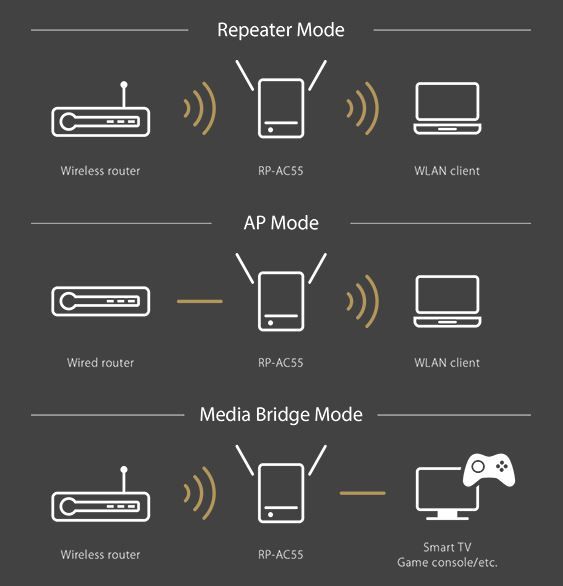 Repeater Mode

Wireless router

RP-AC55

WLAN client

AP Mode

Wired router

RP-AC55

WLAN client

Media Bridge Mode

Wireless router

RP-AC55

Smart TV
Game console/etc.