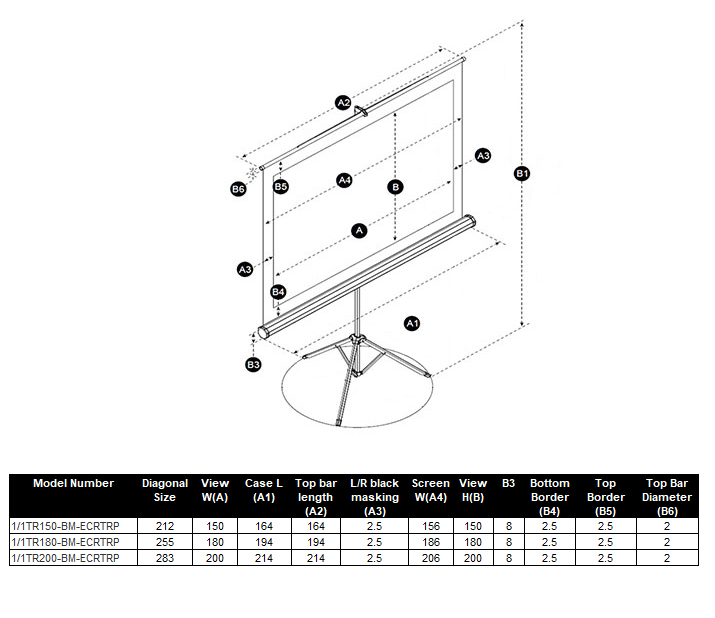 A2
A3
B1
B6
B5
A4
B
A
A3
B4
A1
B3

| Model Number | Diagonal Size | View W(A) | Case L (A1) | Top bar length (A2) | L/R black masking (A3) | Screen W(A4) | View H(B) | B3 | Bottom Border (B4) | Top Border (B5) | Top Bar Diameter (B6) |
|---|---|---|---|---|---|---|---|---|---|---|---|
| 1/1TR150-BM-ECRTRP | 212 | 150 | 164 | 164 | 2.5 | 156 | 150 | 8 | 2.5 | 2.5 | 2 |
| 1/1TR180-BM-ECRTRP | 255 | 180 | 194 | 194 | 2.5 | 186 | 180 | 8 | 2.5 | 2.5 | 2 |
| 1/1TR200-BM-ECRTRP | 283 | 200 | 214 | 214 | 2.5 | 206 | 200 | 8 | 2.5 | 2.5 | 2 |